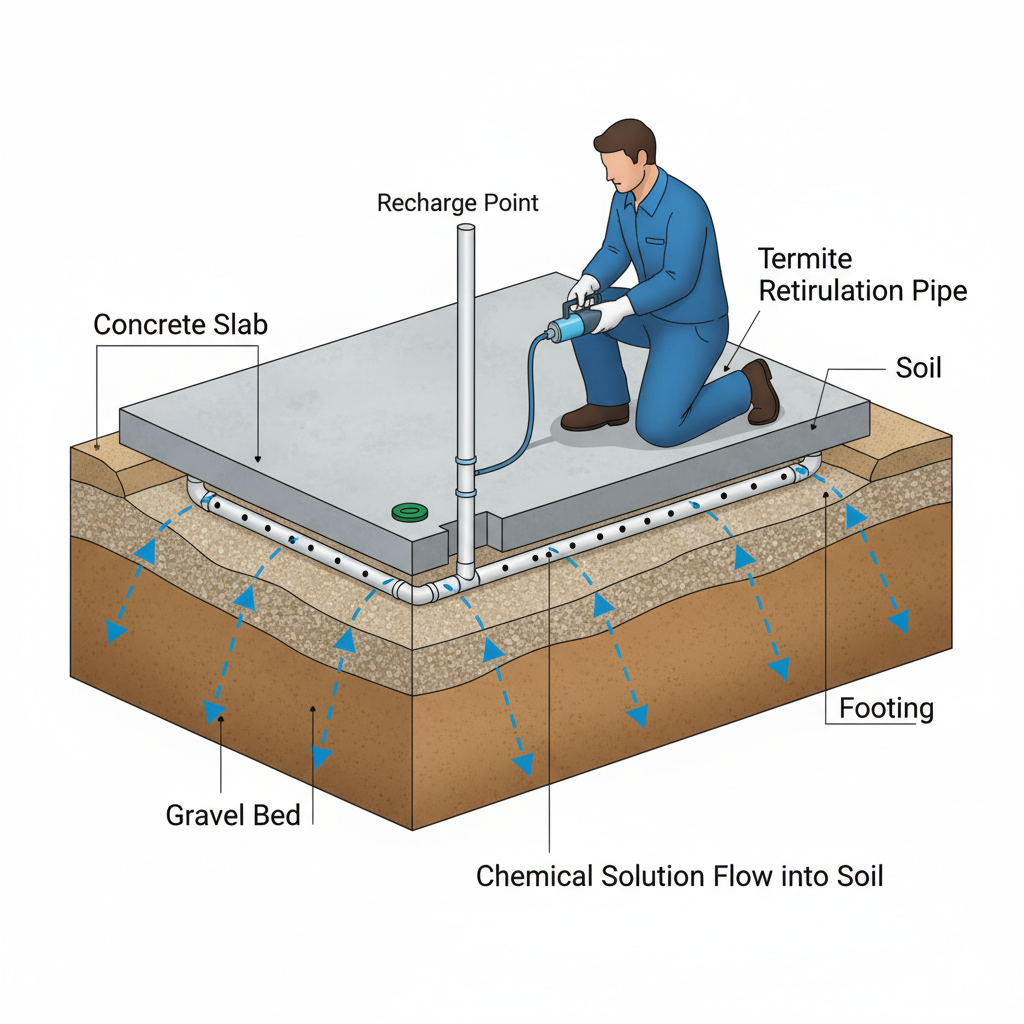 Recharge Point

Termite Retirulation Pipe

Concrete Slab

Soil

Footing

Gravel Bed

Chemical Solution Flow into Soil